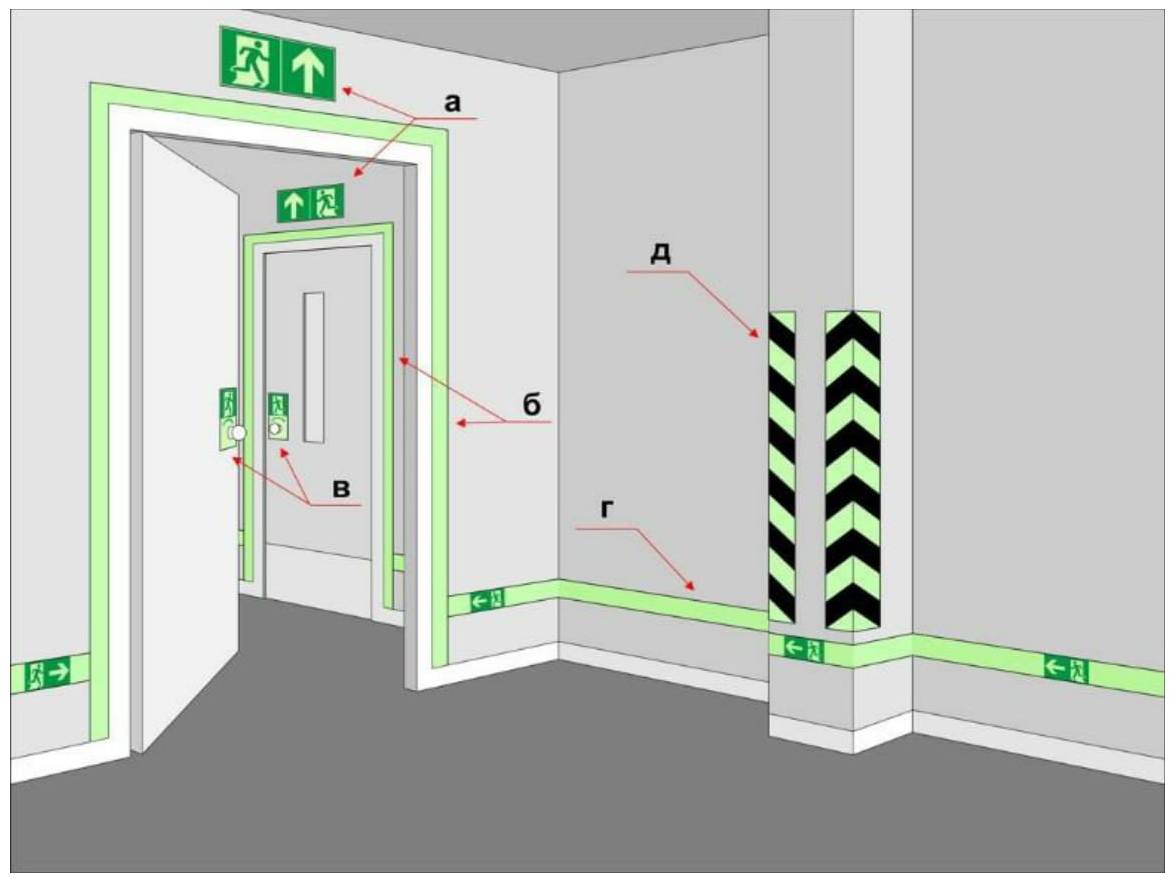 а

д

б

в

г